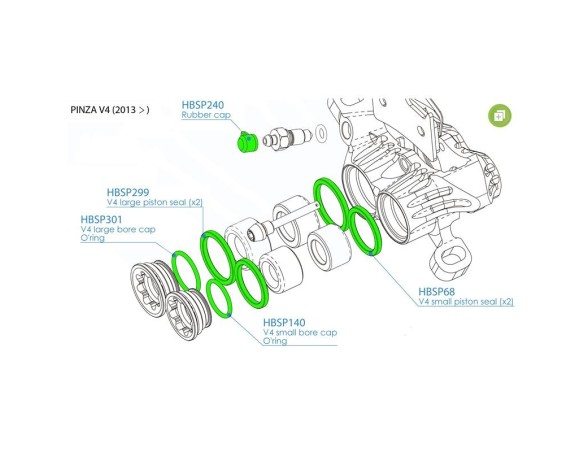 PINZA V4 (2013 > )

HBSP240
Rubber cap

HBSP299
V4 large piston seal (x2)

HBSP301
V4 large bore cap
O'ring

HBSP68
V4 small piston seal (x2)

HBSP140
V4 small bore cap
O'ring